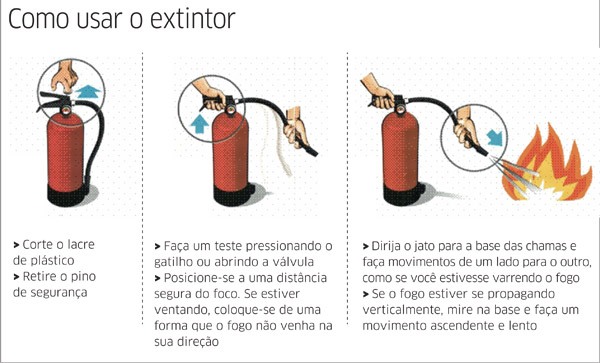 Como usar o extintor

> Corte o lacre de plástico
> Retire o pino de segurança

> Faça um teste pressionando o gatilho ou abrindo a válvula
> Posicione-se a uma distância segura do foco. Se estiver ventando, coloque-se de uma forma que o fogo não venha na sua direção

> Dirija o jato para a base das chamas e faça movimentos de um lado para o outro, como se você estivesse varrendo o fogo
> Se o fogo estiver se propagando verticalmente, mire na base e faça um movimento ascendente e lento